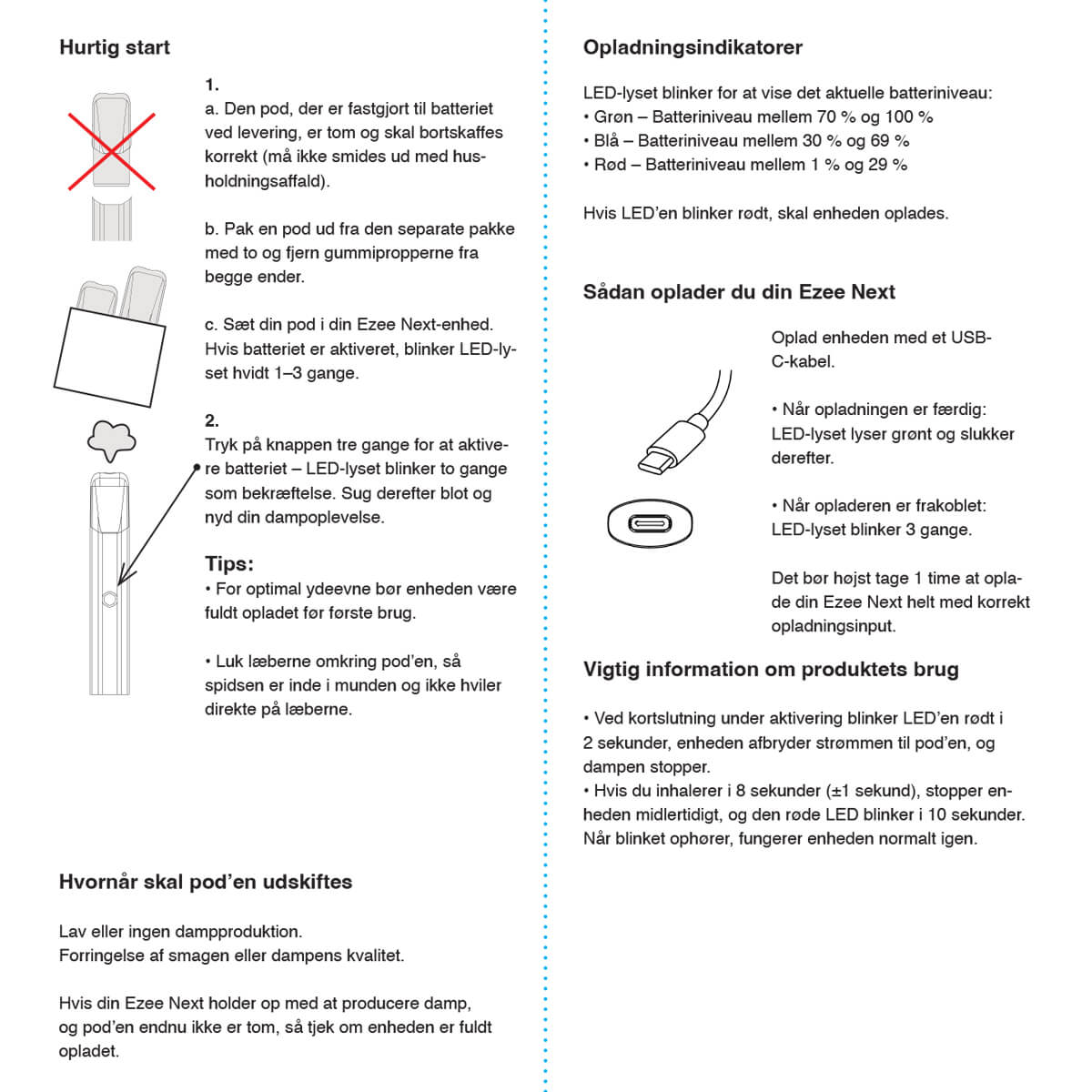 Hurtig start

1.
a. Den pod, der er fastgjort til batteriet ved levering, er tom og skal bortskaffes korrekt (må ikke smides ud med husholdningsaffald).

b. Pak en pod ud fra den separate pakke med to og fjern gummipropperne fra begge ender.

c. Sæt din pod i din Ezee Next-enhed. Hvis batteriet er aktiveret, blinker LED-lyset hvidt 1–3 gange.

2.
Tryk på knappen tre gange for at aktivere batteriet – LED-lyset blinker to gange som bekræftelse. Sug derefter blot og nyd din dampoplevelse.

Tips:
• For optimal ydeevne bør enheden være fuldt opladet før første brug.

• Luk læberne omkring pod'en, så spidsen er inde i munden og ikke hviler direkte på læberne.

Hvornår skal pod'en udskiftes

Lav eller ingen dampproduktion.
Forringelse af smagen eller dampens kvalitet.

Hvis din Ezee Next holder op med at producere damp, og pod'en endnu ikke er tom, så tjek om enheden er fuldt opladet.

Opladningsindikatorer

LED-lyset blinker for at vise det aktuelle batteriniveau:
• Grøn – Batteriniveau mellem 70 % og 100 %
• Blå – Batteriniveau mellem 30 % og 69 %
• Rød – Batteriniveau mellem 1 % og 29 %

Hvis LED'en blinker rødt, skal enheden oplades.

Sådan oplader du din Ezee Next

Oplad enheden med et USB-C-kabel.

• Når opladningen er færdig: LED-lyset lyser grønt og slukker derefter.

• Når opladeren er frakoblet: LED-lyset blinker 3 gange.

Det bør højst tage 1 time at oplade din Ezee Next helt med korrekt opladningsinput.

Vigtig information om produktets brug

• Ved kortslutning under aktivering blinker LED'en rødt i 2 sekunder, enheden afbryder strømmen til pod'en, og dampen stopper.
• Hvis du inhalerer i 8 sekunder (±1 sekund), stopper enheden midlertidigt, og den røde LED blinker i 10 sekunder. Når blinket ophører, fungerer enheden normalt igen.